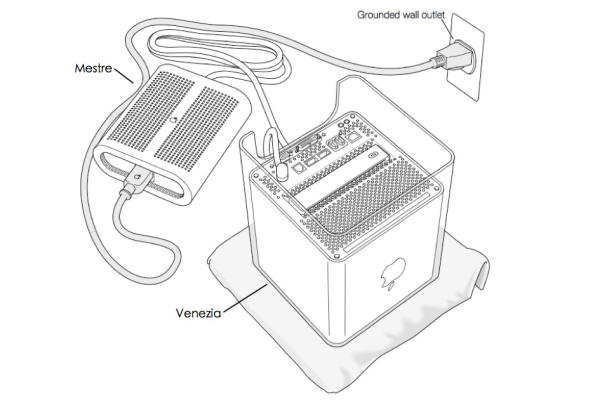 Grounded wall outlet

Mestre

Venezia